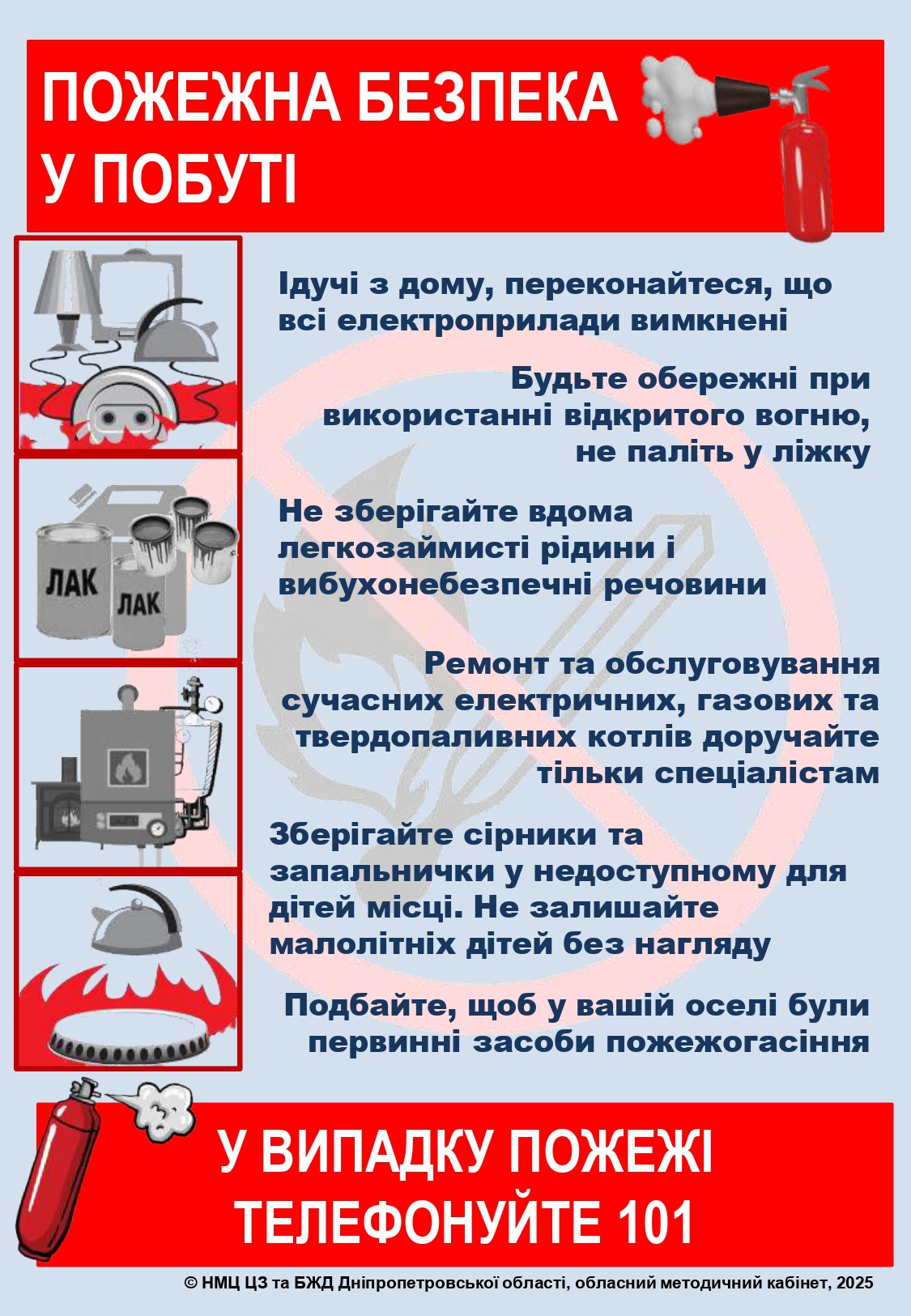 ПОЖЕЖНА БЕЗПЕКА У ПОБУТІ

Ідучі з дому, переконайтеся, що всі електроприлади вимкнені

Будьте обережні при використанні відкритого вогню, не паліть у ліжку

ЛАК
ЛАК

Не зберігайте вдома легкозаймисті рідини і вибухонебезпечні речовини

Ремонт та обслуговування сучасних електричних, газових та твердопаливних котлів доручайте тільки спеціалістам

Зберігайте сірники та запальнички у недоступному для дітей місці. Не залишайте малолітніх дітей без нагляду

Подбайте, щоб у вашій оселі були первинні засоби пожежогасіння

У ВИПАДКУ ПОЖЕЖІ ТЕЛЕФОНУЙТЕ 101

© НМЦ ЦЗ та БЖД Дніпропетровської області, обласний методичний кабінет, 2025